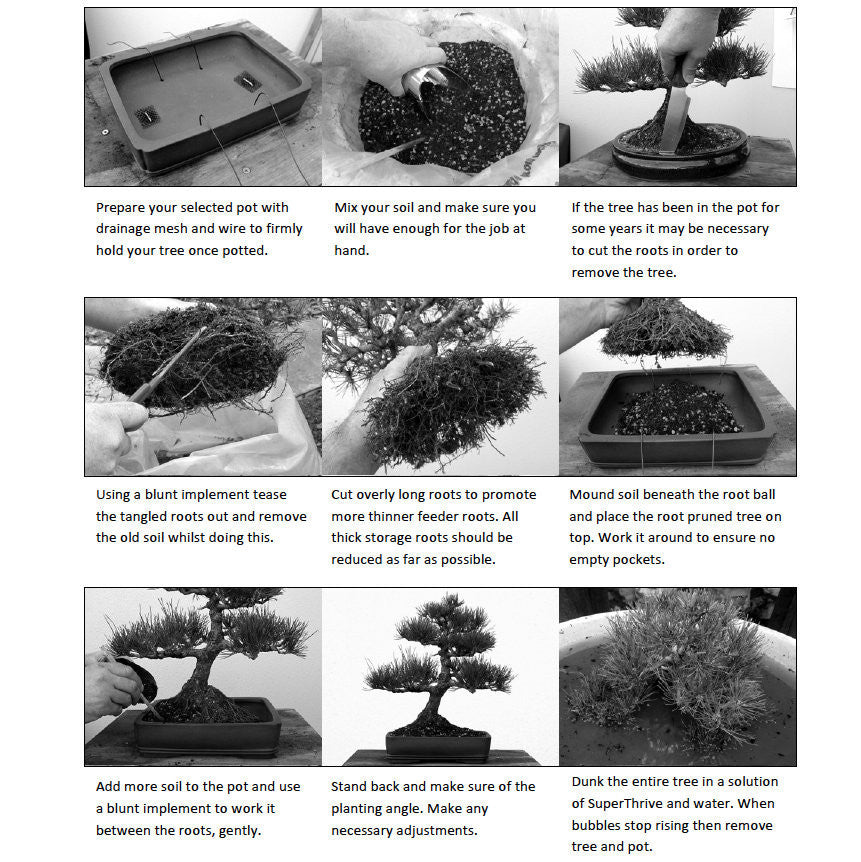 Prepare your selected pot with drainage mesh and wire to firmly hold your tree once potted.

Mix your soil and make sure you will have enough for the job at hand.

If the tree has been in the pot for some years it may be necessary to cut the roots in order to remove the tree.

Using a blunt implement tease the tangled roots out and remove the old soil whilst doing this.

Cut overly long roots to promote more thinner feeder roots. All thick storage roots should be reduced as far as possible.

Mound soil beneath the root ball and place the root pruned tree on top. Work it around to ensure no empty pockets.

Add more soil to the pot and use a blunt implement to work it between the roots, gently.

Stand back and make sure of the planting angle. Make any necessary adjustments.

Dunk the entire tree in a solution of SuperThrive and water. When bubbles stop rising then remove tree and pot.