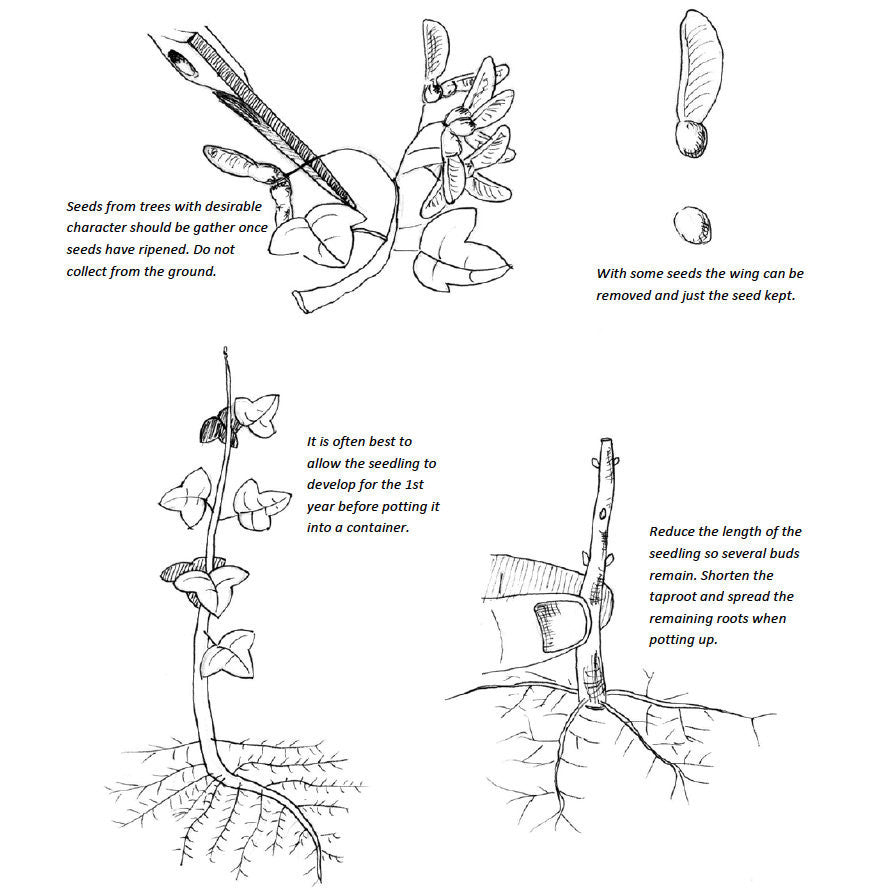 Seeds from trees with desirable character should be gather once seeds have ripened. Do not collect from the ground.

With some seeds the wing can be removed and just the seed kept.

It is often best to allow the seedling to develop for the 1st year before potting it into a container.

Reduce the length of the seedling so several buds remain. Shorten the taproot and spread the remaining roots when potting up.