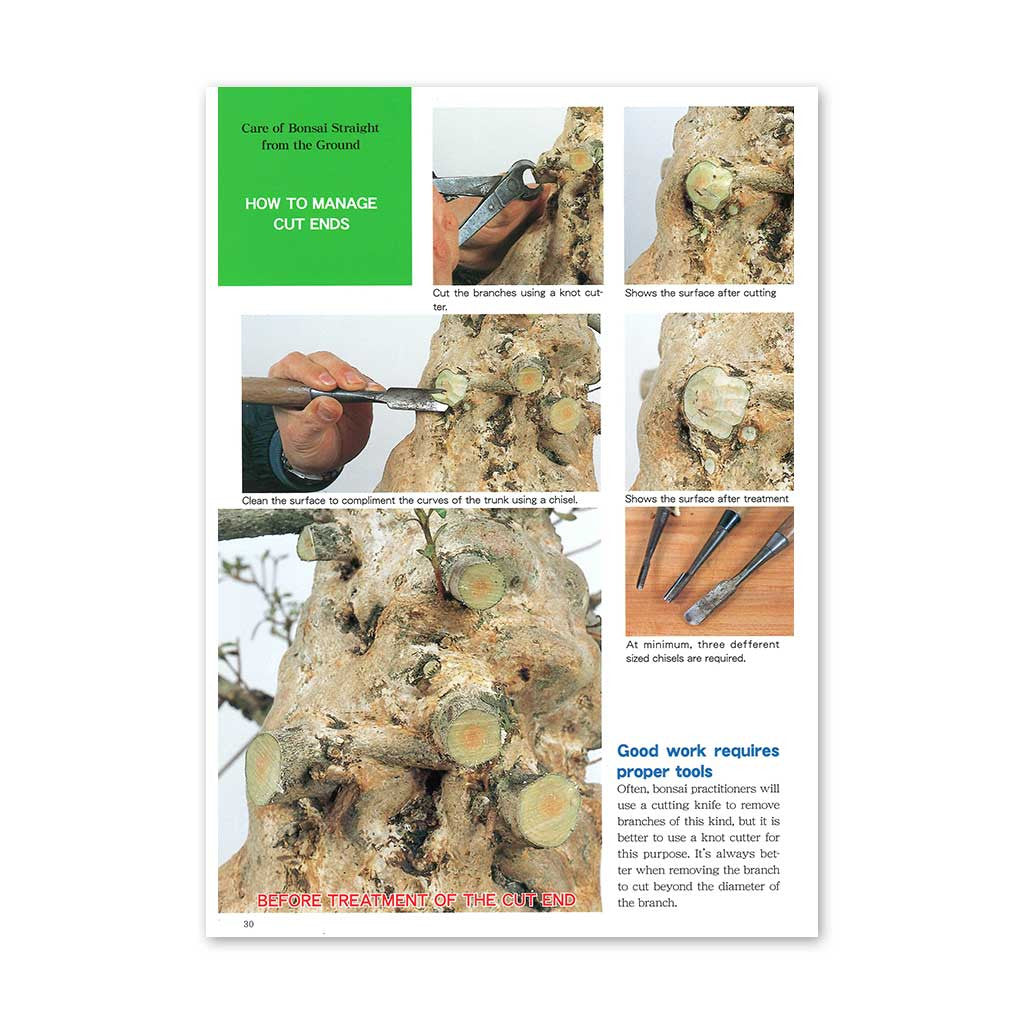 Care of Bonsai Straight from the Ground

HOW TO MANAGE CUT ENDS

Cut the branches using a knot cutter.

Shows the surface after cutting

Clean the surface to compliment the curves of the trunk using a chisel.

Shows the surface after treatment

At minimum, three defferent sized chisels are required.

BEFORE TREATMENT OF THE CUT END

Good work requires proper tools

Often, bonsai practitioners will use a cutting knife to remove branches of this kind, but it is better to use a knot cutter for this purpose. It's always better when removing the branch to cut beyond the diameter of the branch.

30